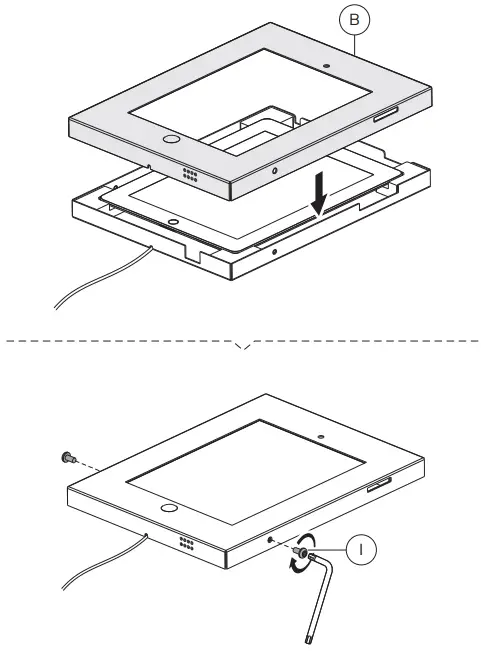 B

I