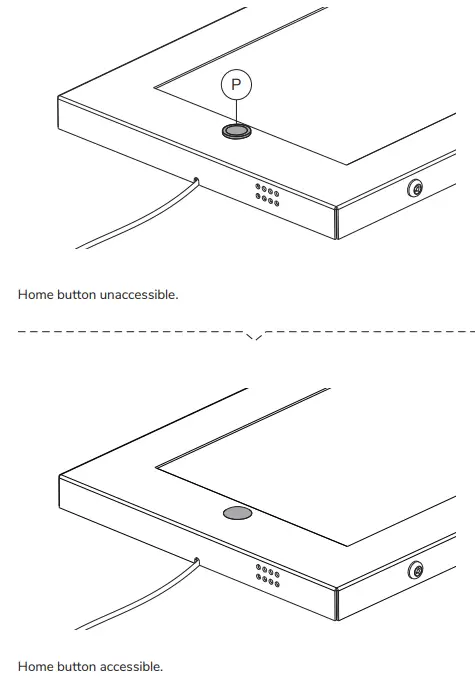 P

Home button unaccessible.

Home button accessible.