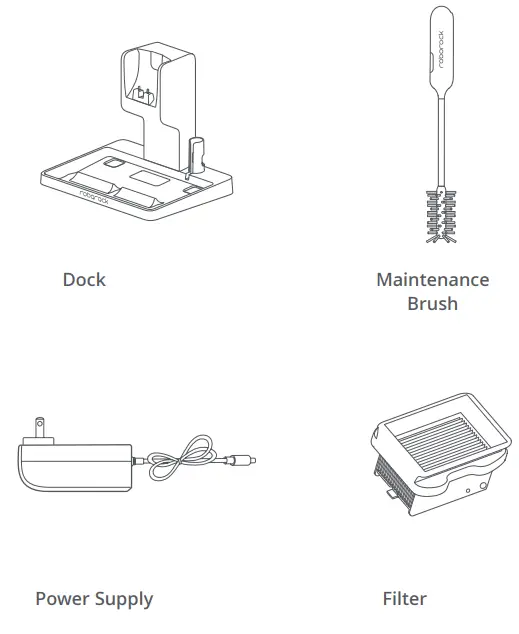 roborock

Dock

roborock

Maintenance Brush

Power Supply

Filter