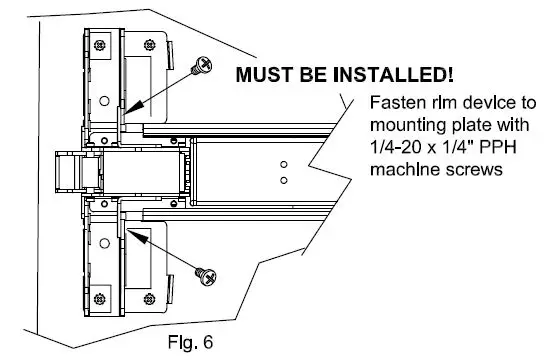 MUST BE INSTALLED!

Fasten rim device to mounting plate with 1/4-20 x 1/4" PPH machine screws

Fig. 6