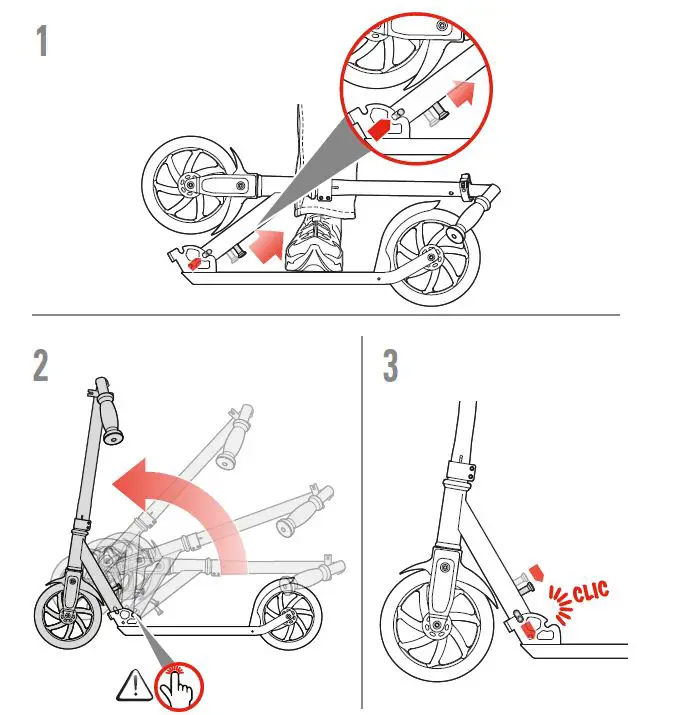 1

2

3

CLIC