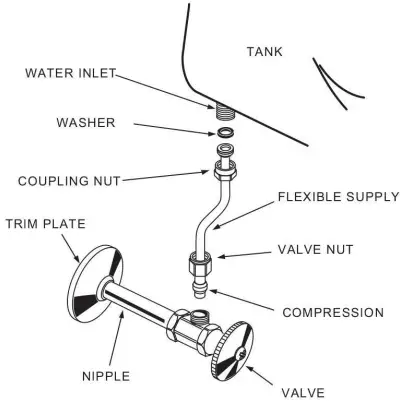 TANK

WATER INLET

WASHER

COUPLING NUT

FLEXIBLE SUPPLY

TRIM PLATE

VALVE NUT

COMPRESSION

NIPPLE

VALVE