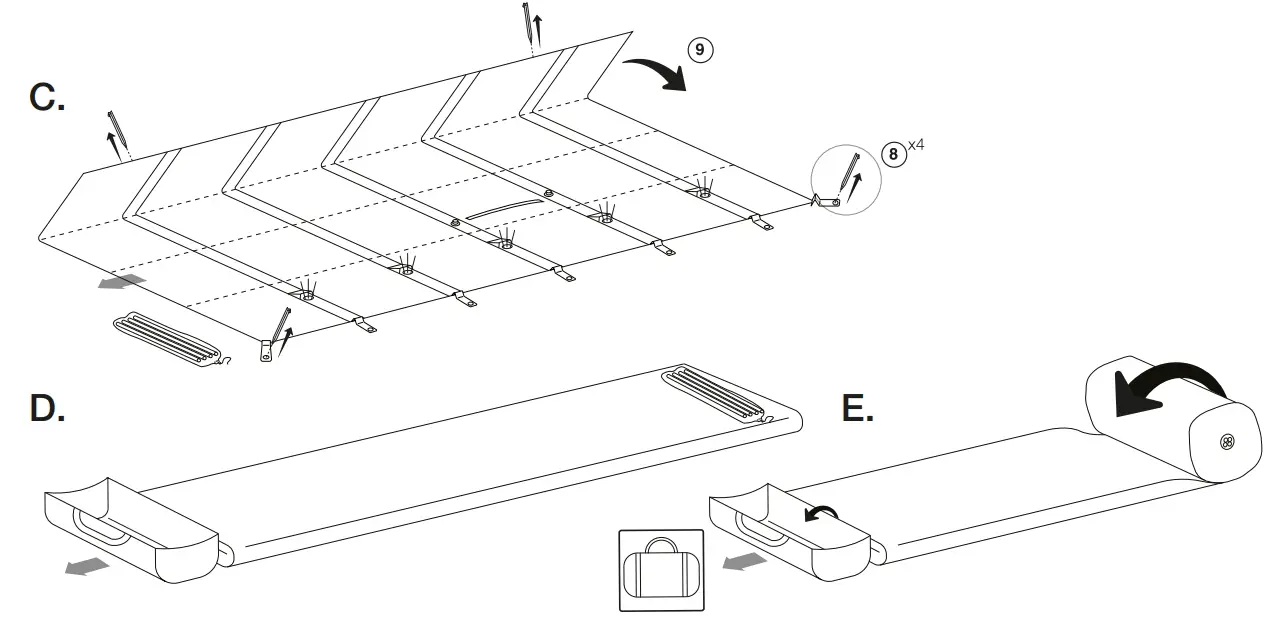 C.

9

8 x4

D.

E.