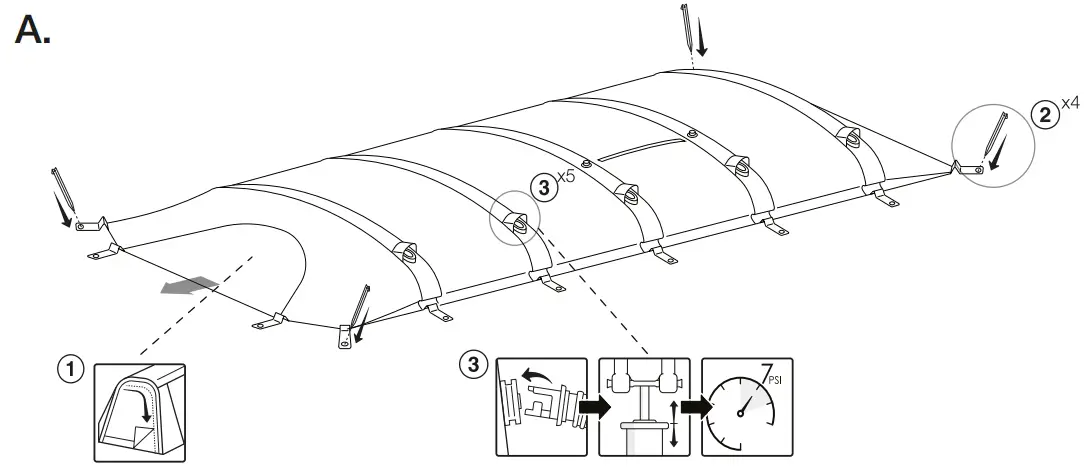 A.

2 x4

3 x5

1

3

7 PSI