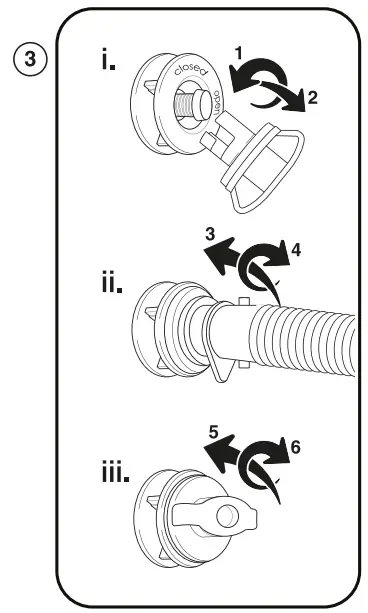 3

i.

closed

open

1

2

ii.

3

4

iii.

5

6