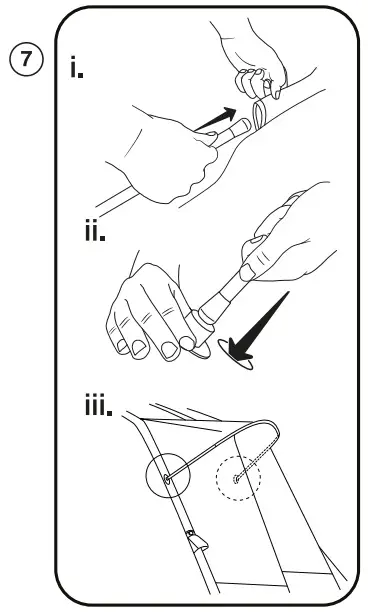 7

i.

ii.

iii.