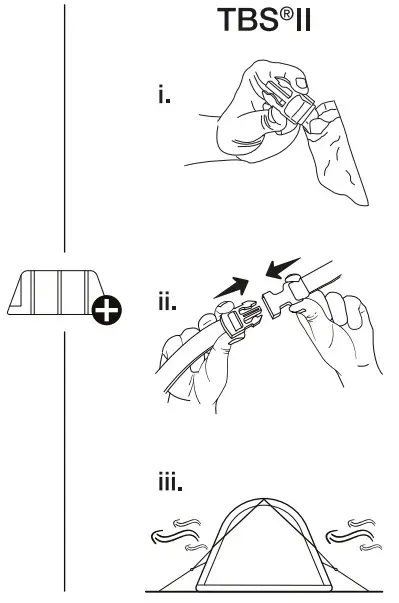 TBS®II

i.

ii.

iii.