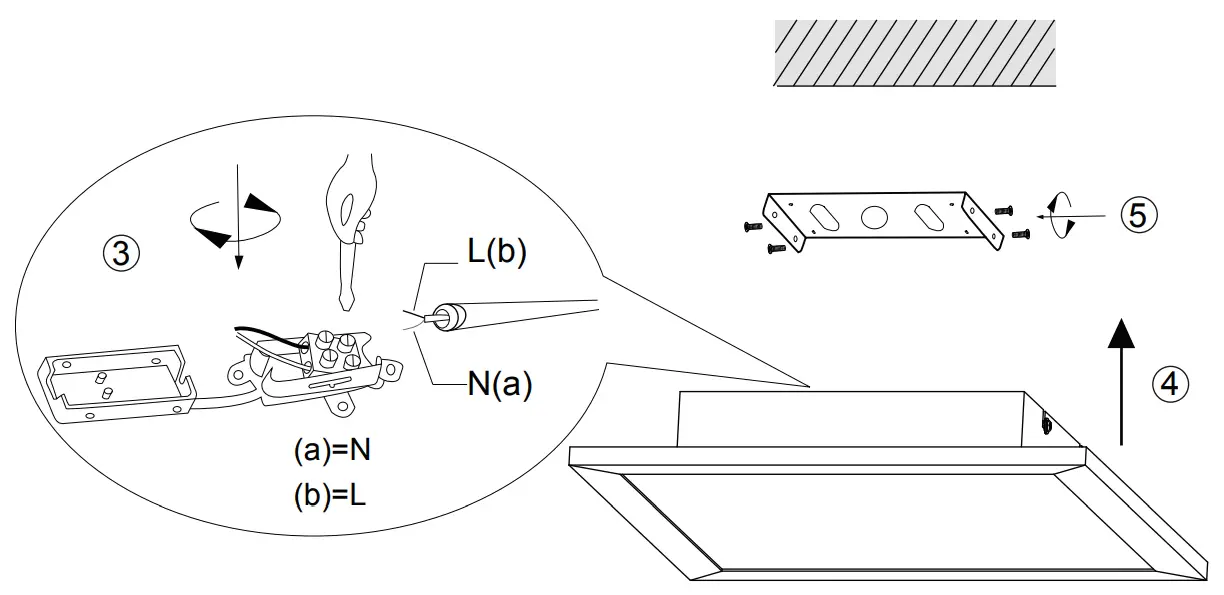 ③

L(b)

N(a)

(a)=N
(b)=L

⑤

④