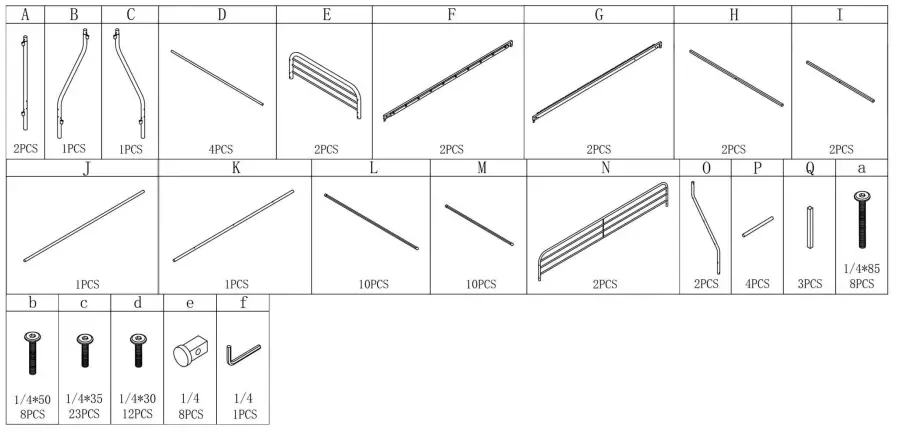 | A | B | C | D | E | F | G | H | I |
|---|---|---|---|---|---|---|---|---|
| 2PCS | 1PCS | 1PCS | 4PCS | 2PCS | 2PCS | 2PCS | 2PCS | 2PCS |

| J | K | L | M | N | O | P | Q | a |
|---|---|---|---|---|---|---|---|---|
| 1PCS | 1PCS | 10PCS | 10PCS | 2PCS | 2PCS | 4PCS | 3PCS | 1/4*85 8PCS |

| b | c | d | e | f |
|---|---|---|---|---|
| 1/4*50 8PCS | 1/4*35 23PCS | 1/4*30 12PCS | 1/4 8PCS | 1/4 1PCS |