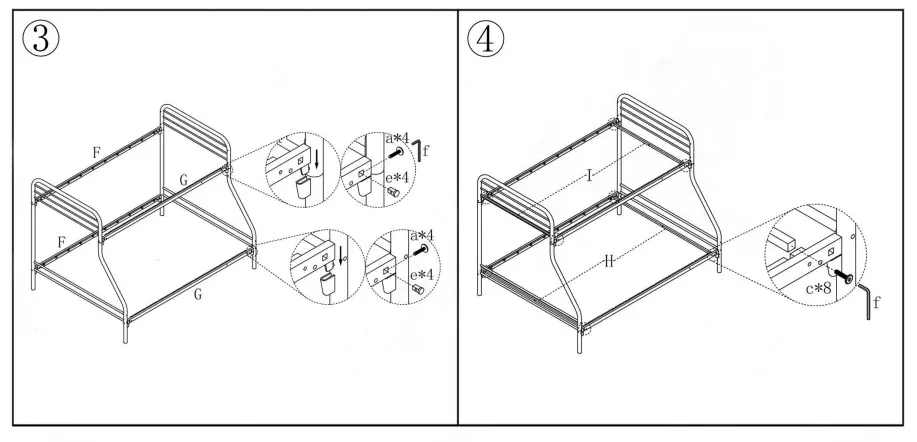 ③

F

G

F

G

a*4

f

e*4

a*4

e*4

④

I

H

c*8

f