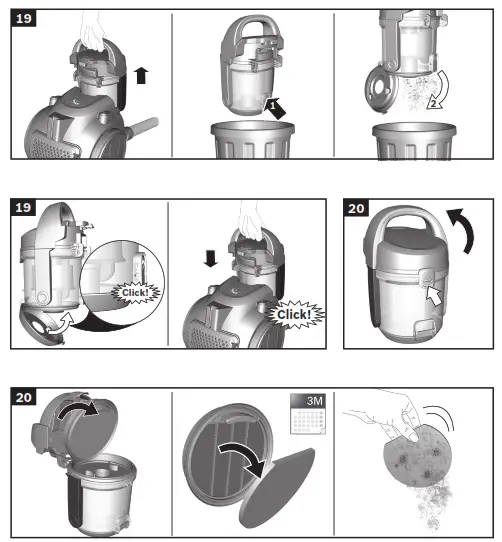 19

1

2

19

Click!

Click!

20

20

3M