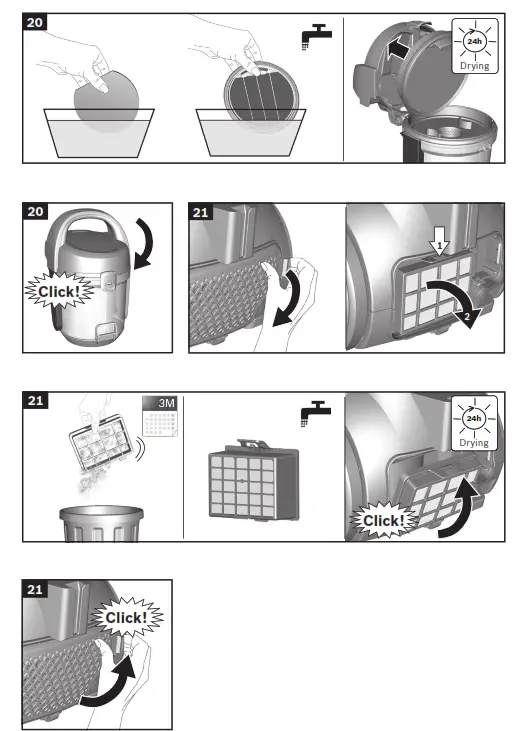 20

24h
Drying

20

Click!

21

1

2

21

3M

24h
Drying

Click!

21

Click!