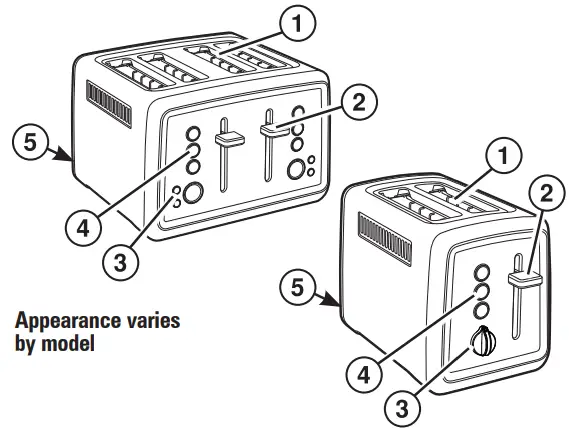 1
2
5
4
3
1
2
5
4
3
Appearance varies by model