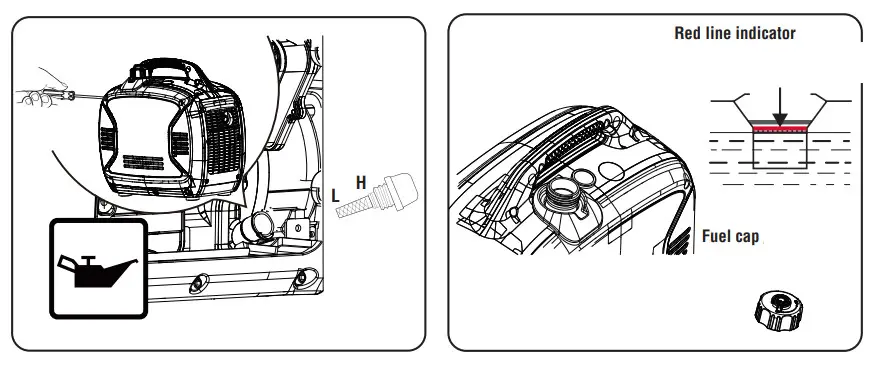 L H

Red line indicator

Fuel cap