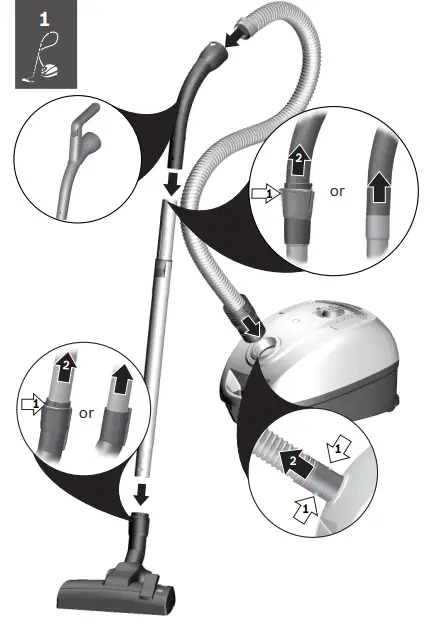 1

2
1
or

2
1
or

1
2
1