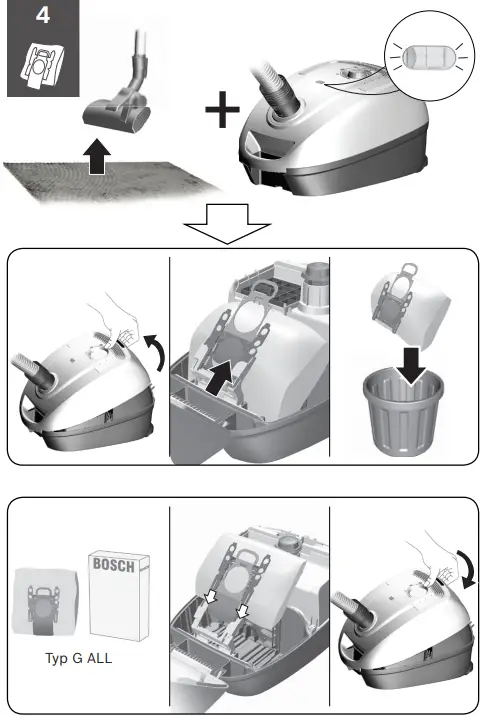 4

BOSCH

Typ G ALL