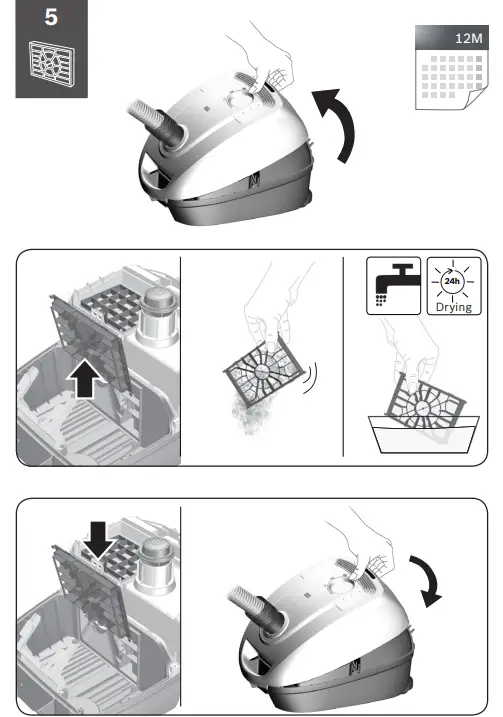 5

12M

24h
Drying