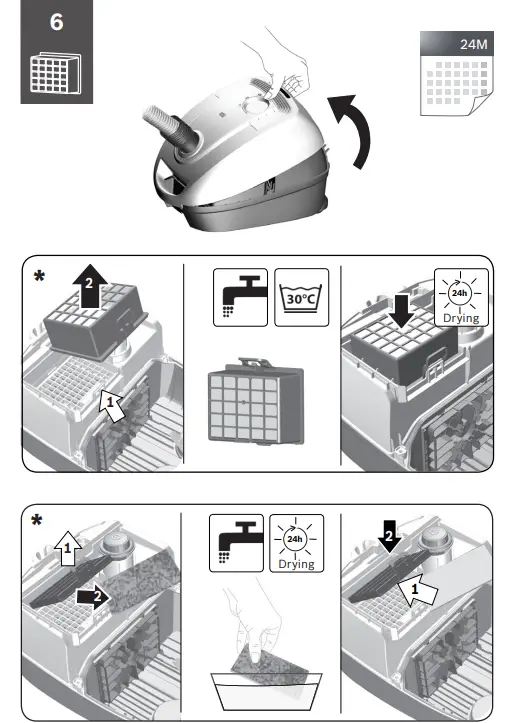 6

24M

*
2
1

30°C

24h
Drying

*
1
2

24h
Drying

2
1