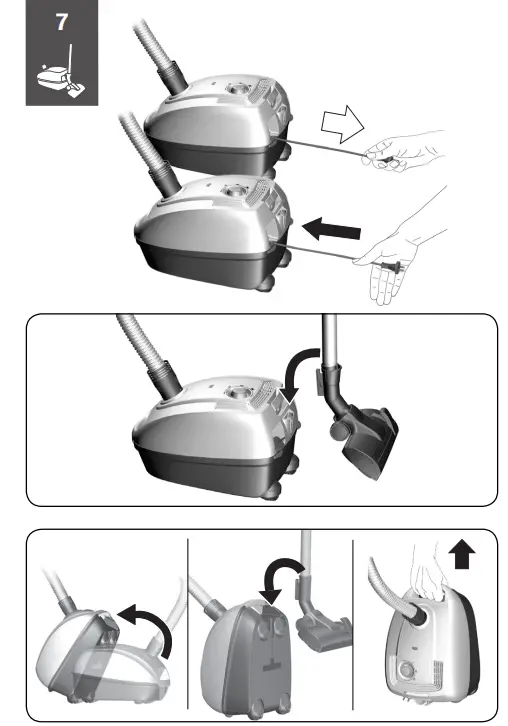 7