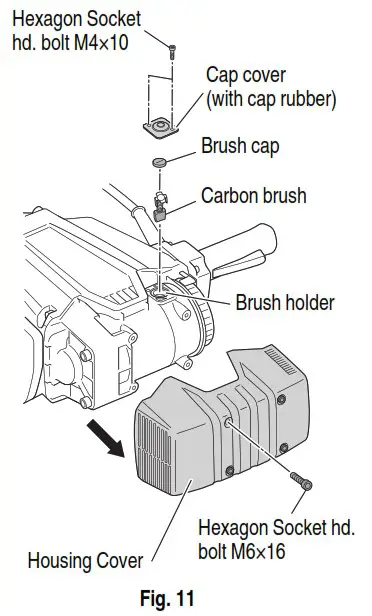 Hexagon Socket hd. bolt M4×10

Cap cover (with cap rubber)

Brush cap

Carbon brush

Brush holder

Hexagon Socket hd. bolt M6×16

Housing Cover

Fig. 11