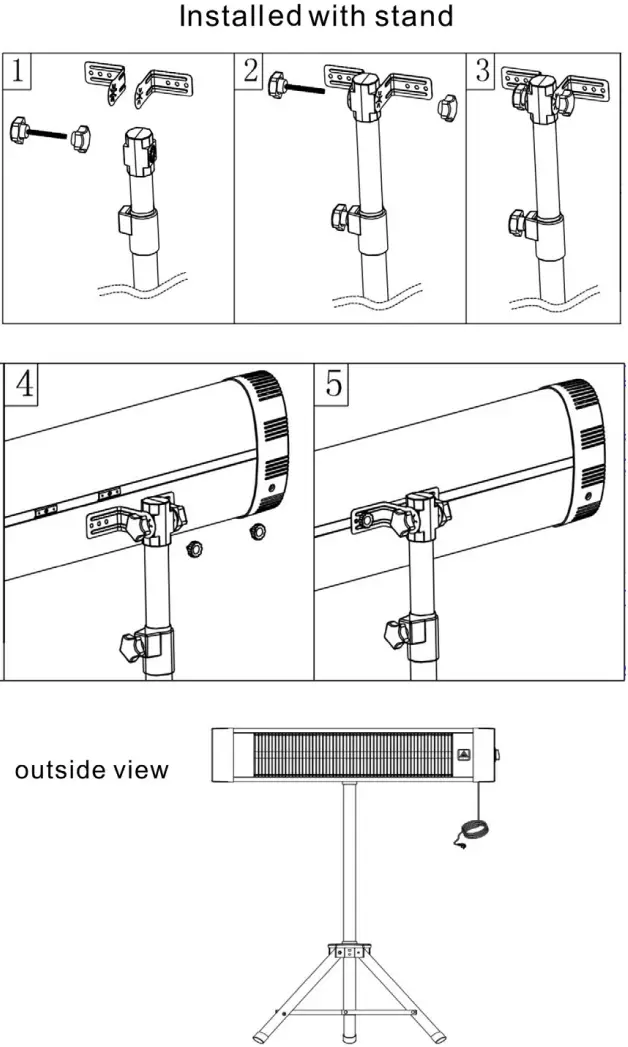 Installed with stand

1

2

3

4

5

outside view