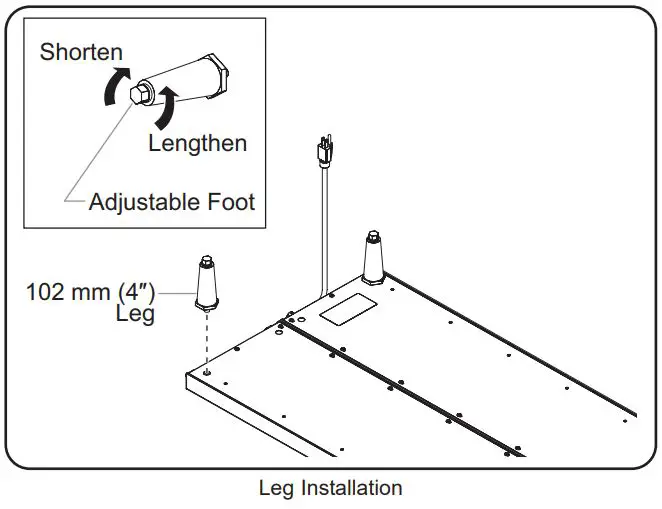 Shorten
Lengthen
Adjustable Foot
102 mm (4″)
Leg
Leg Installation