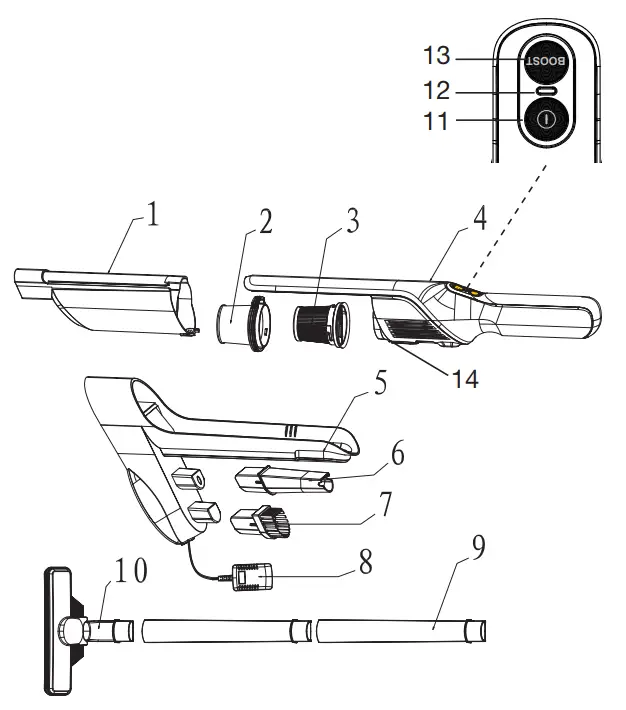 13
BOOST
12
11
1
2
3
4
14
5
6
7
8
9
10