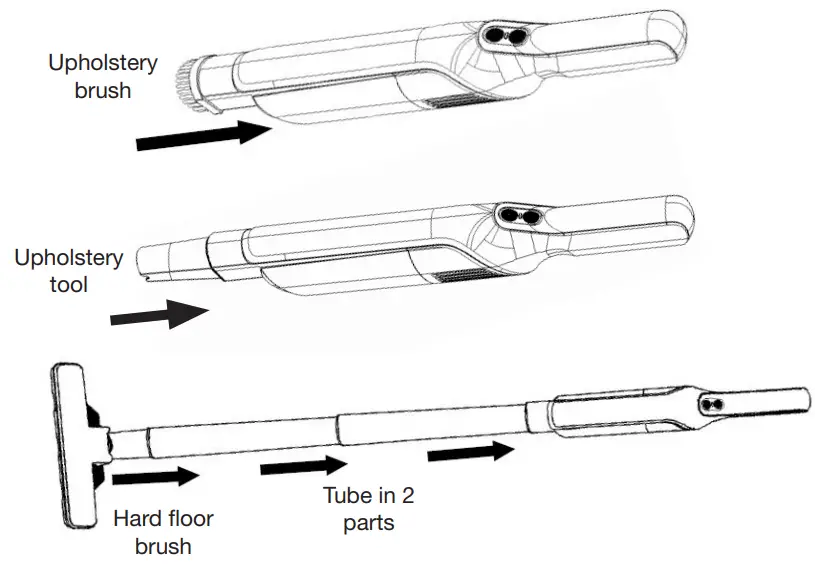 Upholstery brush

Upholstery tool

Hard floor brush

Tube in 2 parts