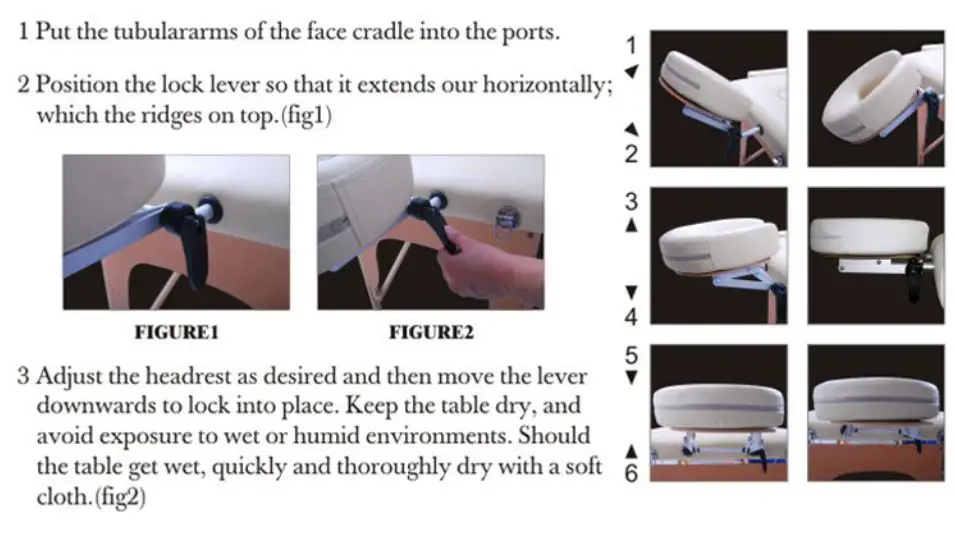 1 Put the tubulararms of the face cradle into the ports.

2 Position the lock lever so that it extends our horizontally; which the ridges on top.(fig1)

FIGURE1

FIGURE2

3 Adjust the headrest as desired and then move the lever downwards to lock into place. Keep the table dry, and avoid exposure to wet or humid environments. Should the table get wet, quickly and thoroughly dry with a soft cloth.(fig2)

1

2

3

4

5

6