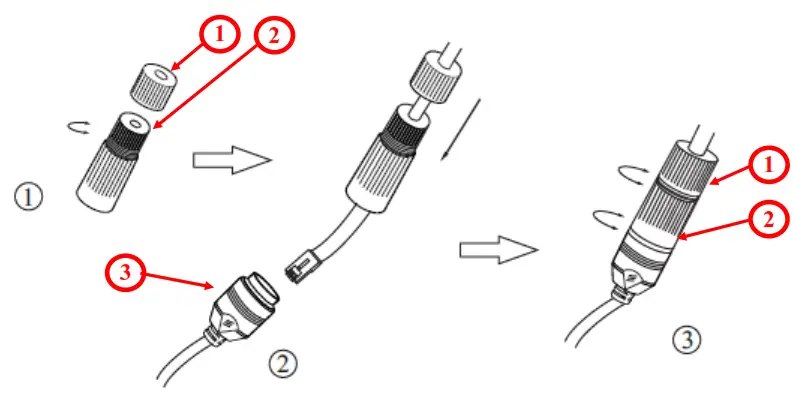 1
2
①
3
②
1
2
③