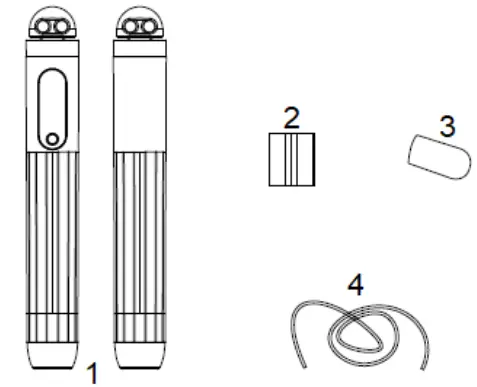 2
3
4
1