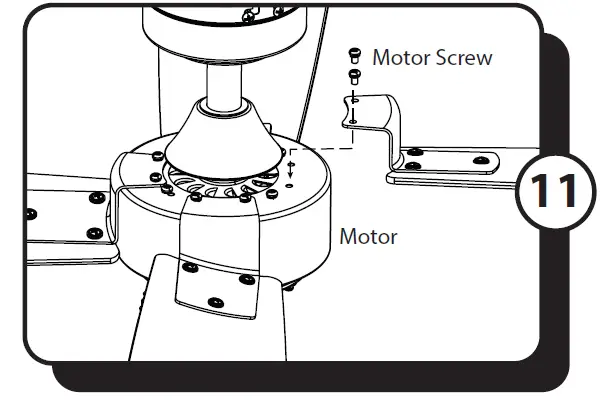 Motor Screw

Motor

11