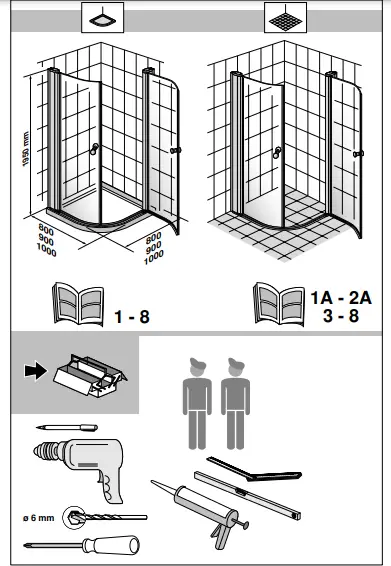 1950 mm

800
900
1000

800
900
1000

1 - 8

1A - 2A
3 - 8

ø 6 mm