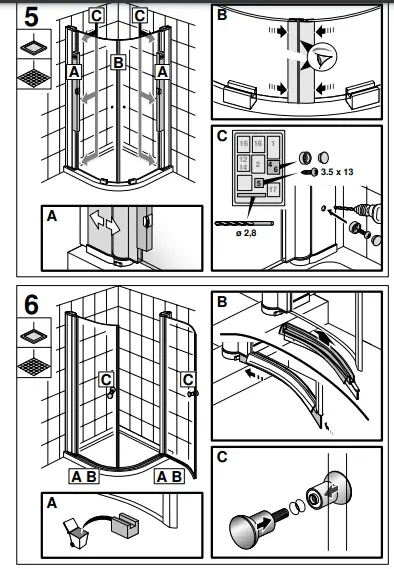 5

C C

B

A A

A

B

C

16 16 1

12
14 2 4
6

5 17

3.5 x 13

ø 2,8

6

C C

A B A B

A

B

C