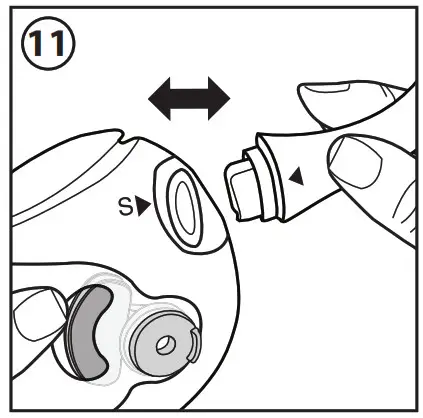 11

S