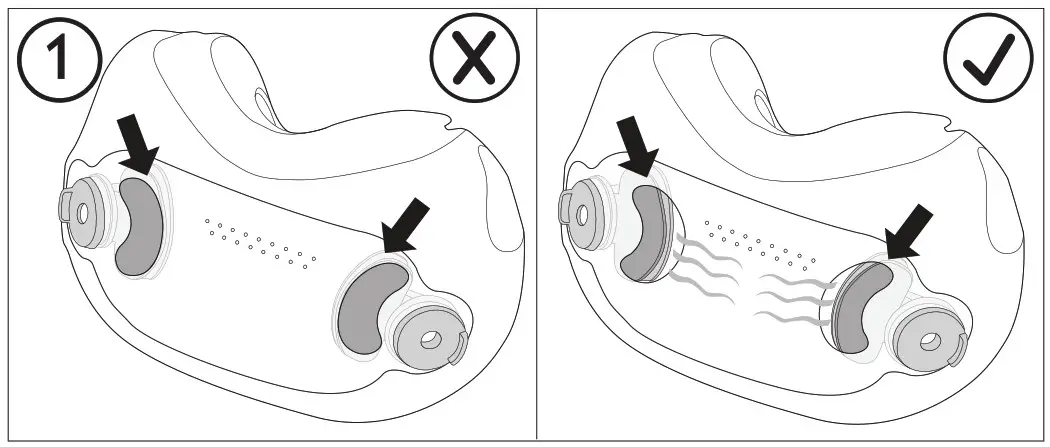 1