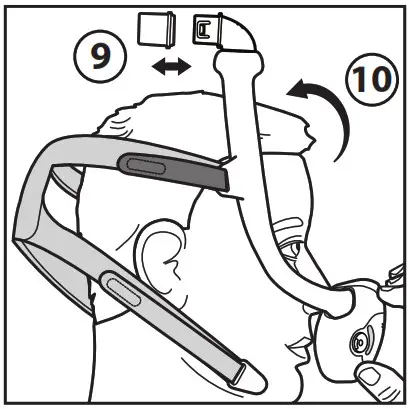 9

10