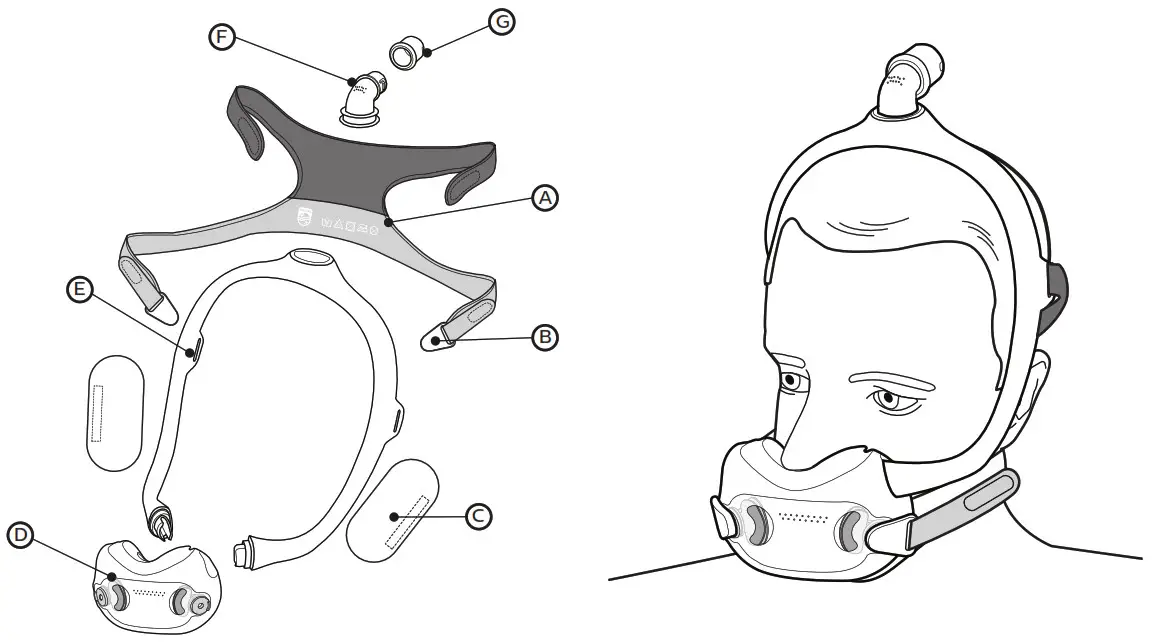 F
G
A
E
B
C
D