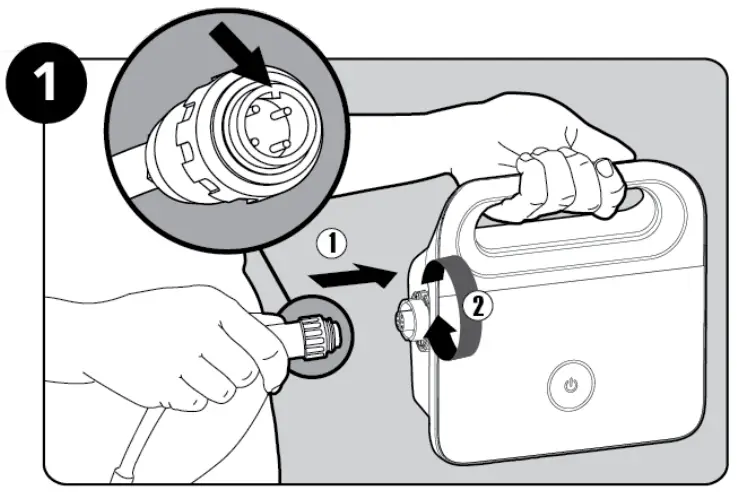 1

1

2