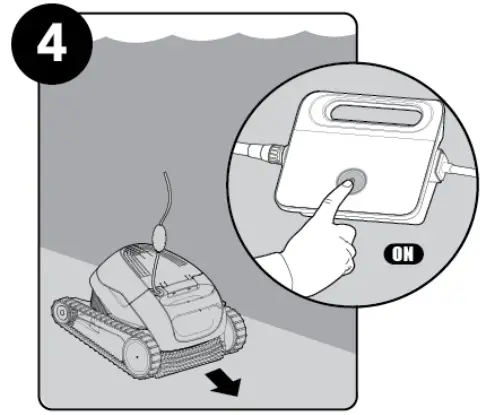 4

ON