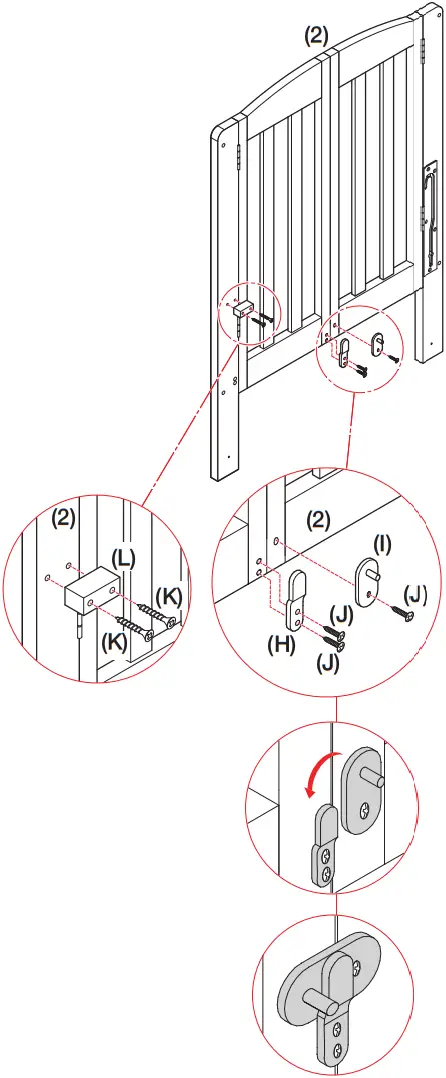 (2)

(2)
(L)
(K)
(K)

(2)
(I)
(J)
(J)
(H)
(J)