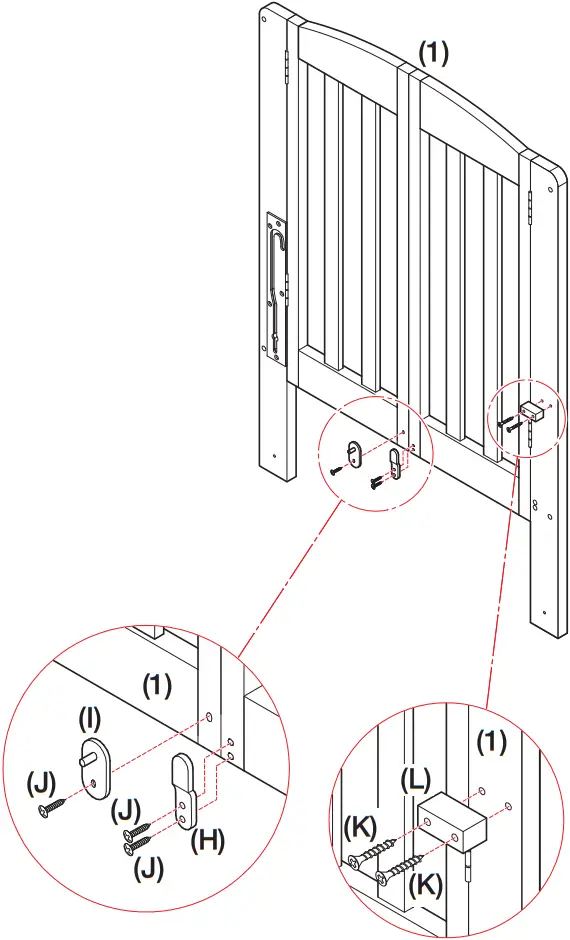 (1)

(1)
(I)
(J)
(J)
(H)
(J)

(1)
(L)
(K)
(K)