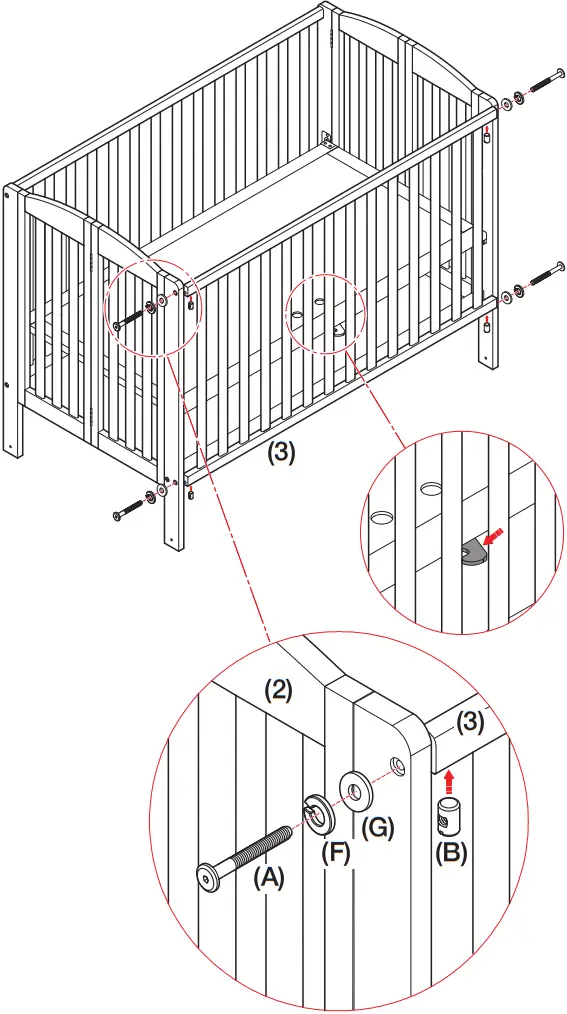 (3)

(2)

(3)

(A)

(F)

(G)

(B)