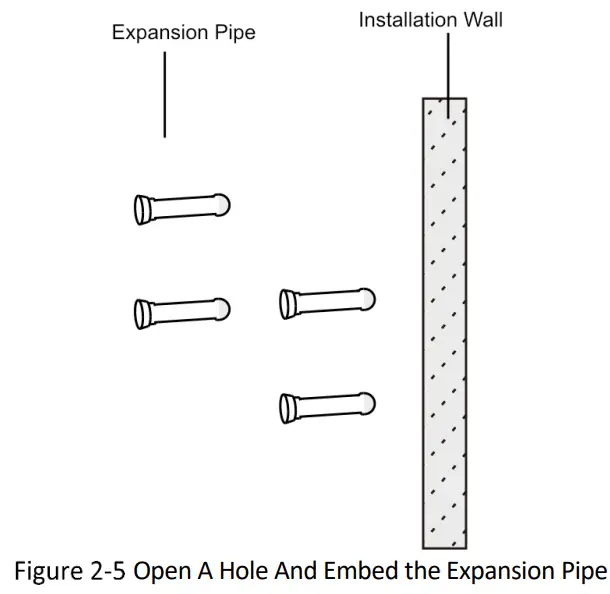 Expansion Pipe

Installation Wall

Figure 2-5 Open A Hole And Embed the Expansion Pipe