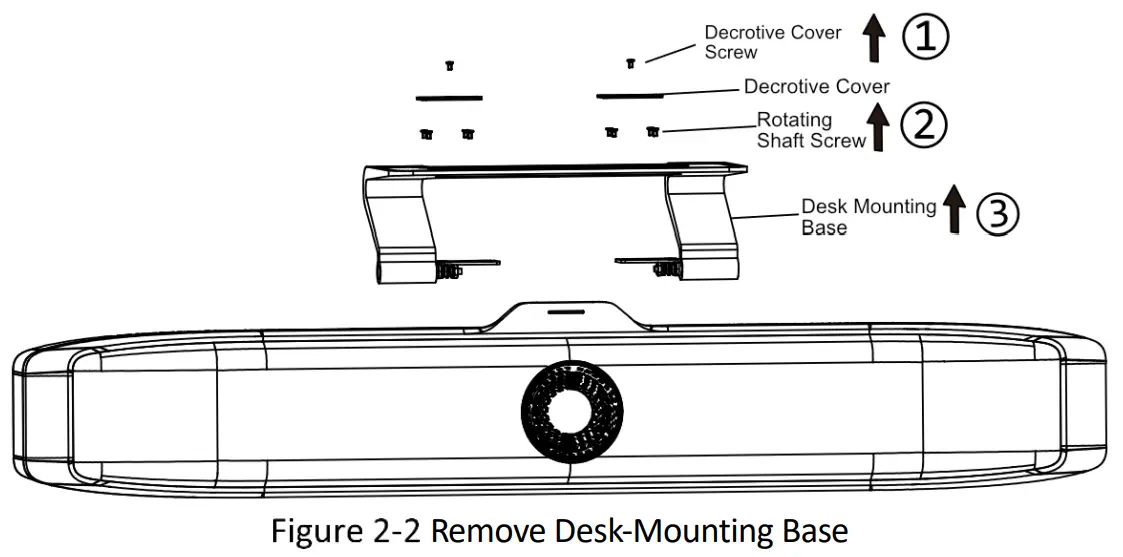 Decrotive Cover Screw

①

Decrotive Cover

Rotating Shaft Screw

②

Desk Mounting Base

③

Figure 2-2 Remove Desk-Mounting Base