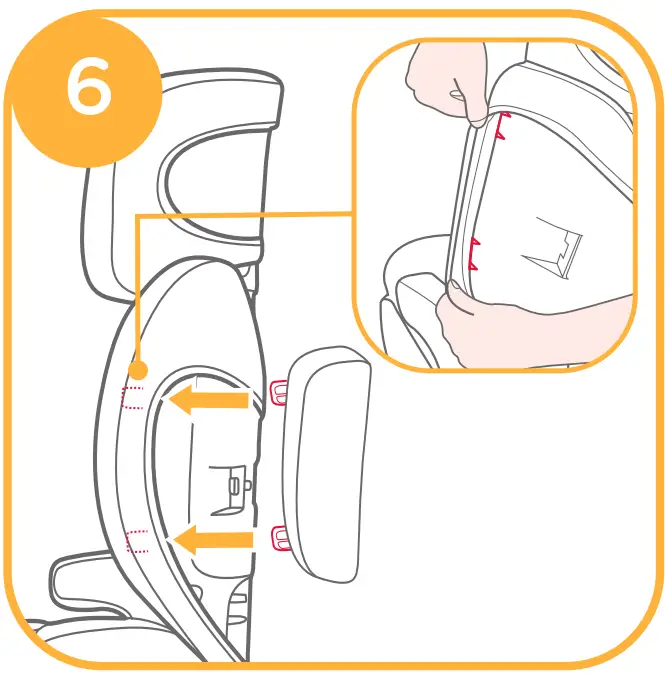 6