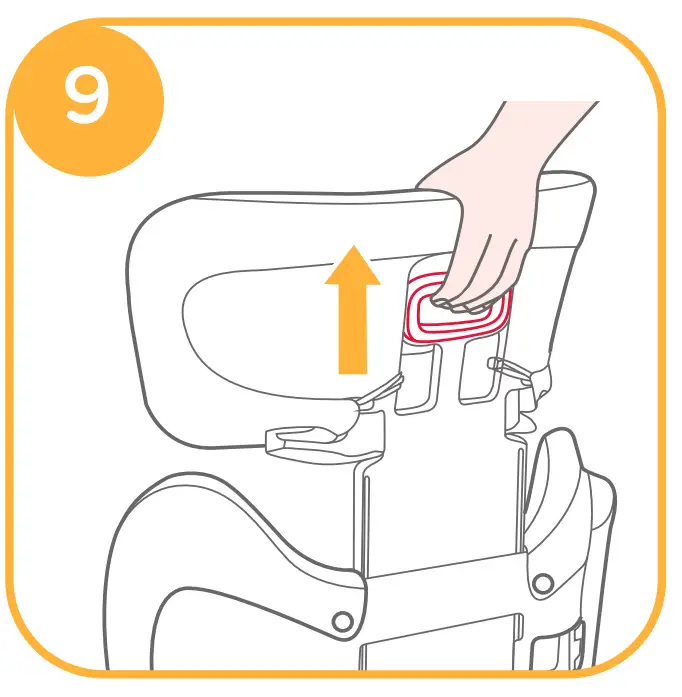 9