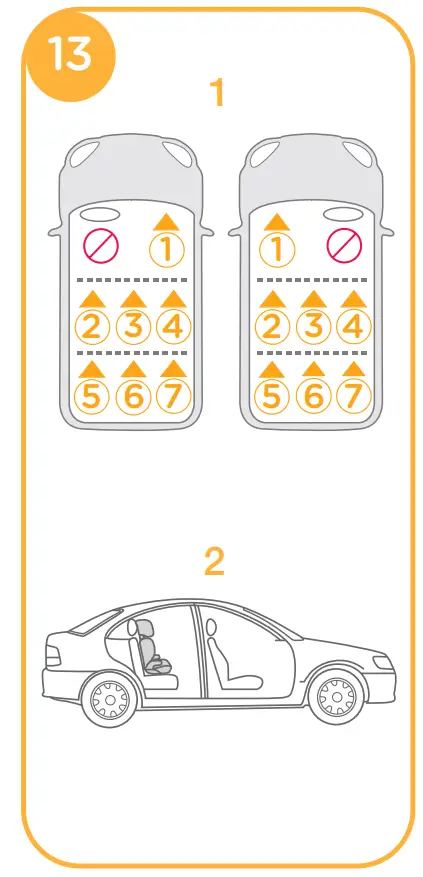 13

1

1
2 3 4
5 6 7

1
2 3 4
5 6 7

2