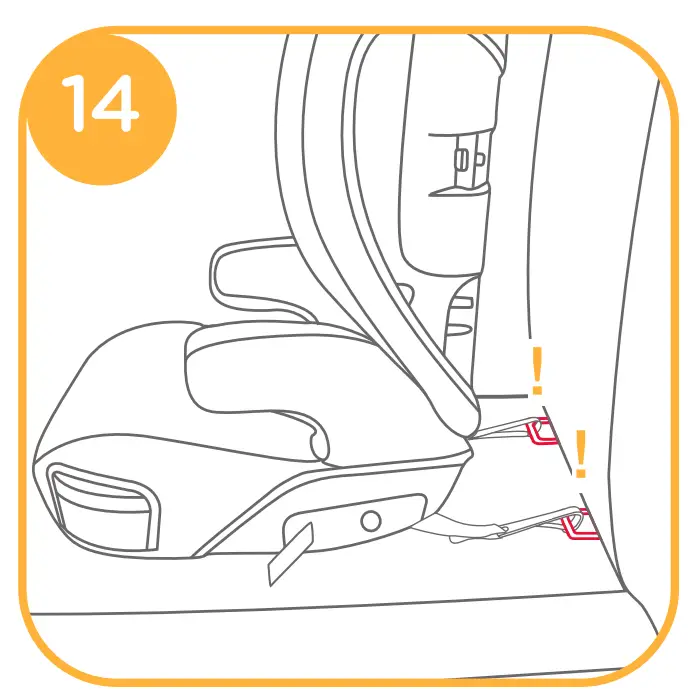 14

!

!