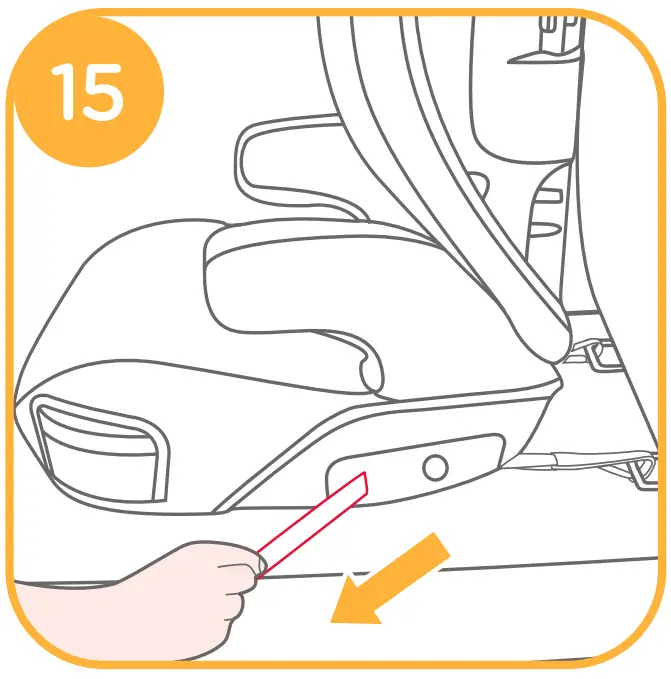 15